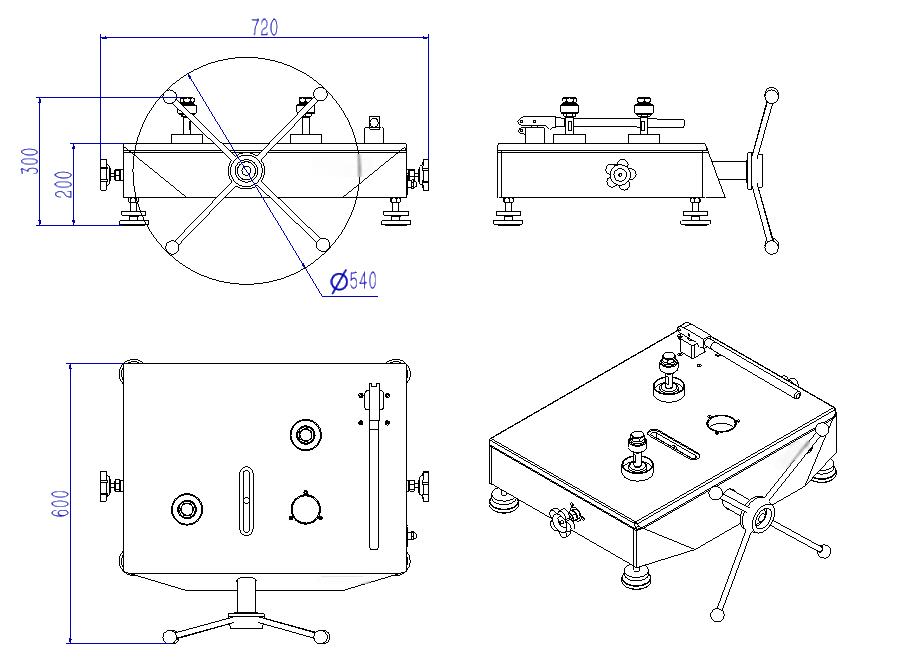 720
300
200
Ø540
600